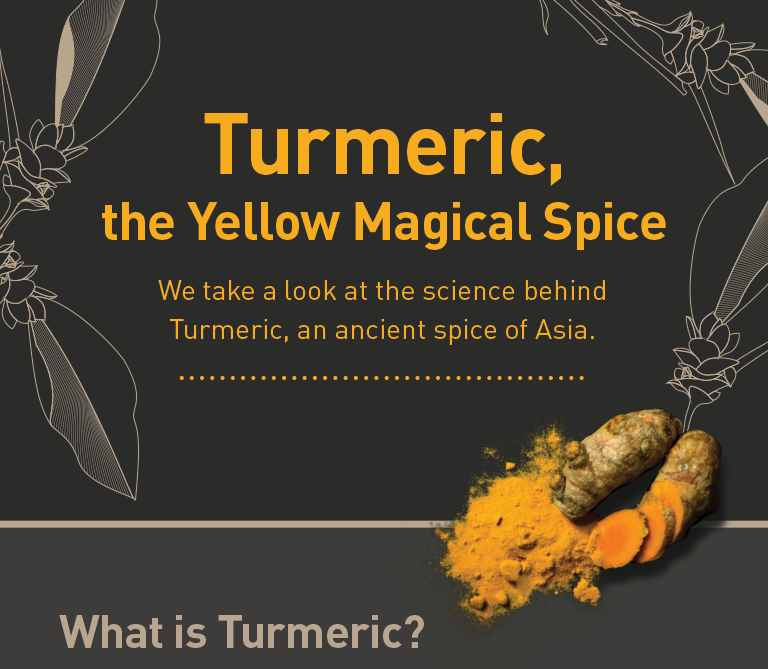 Turmeric,
the Yellow Magical Spice

We take a look at the science behind Turmeric, an ancient spice of Asia.

What is Turmeric?