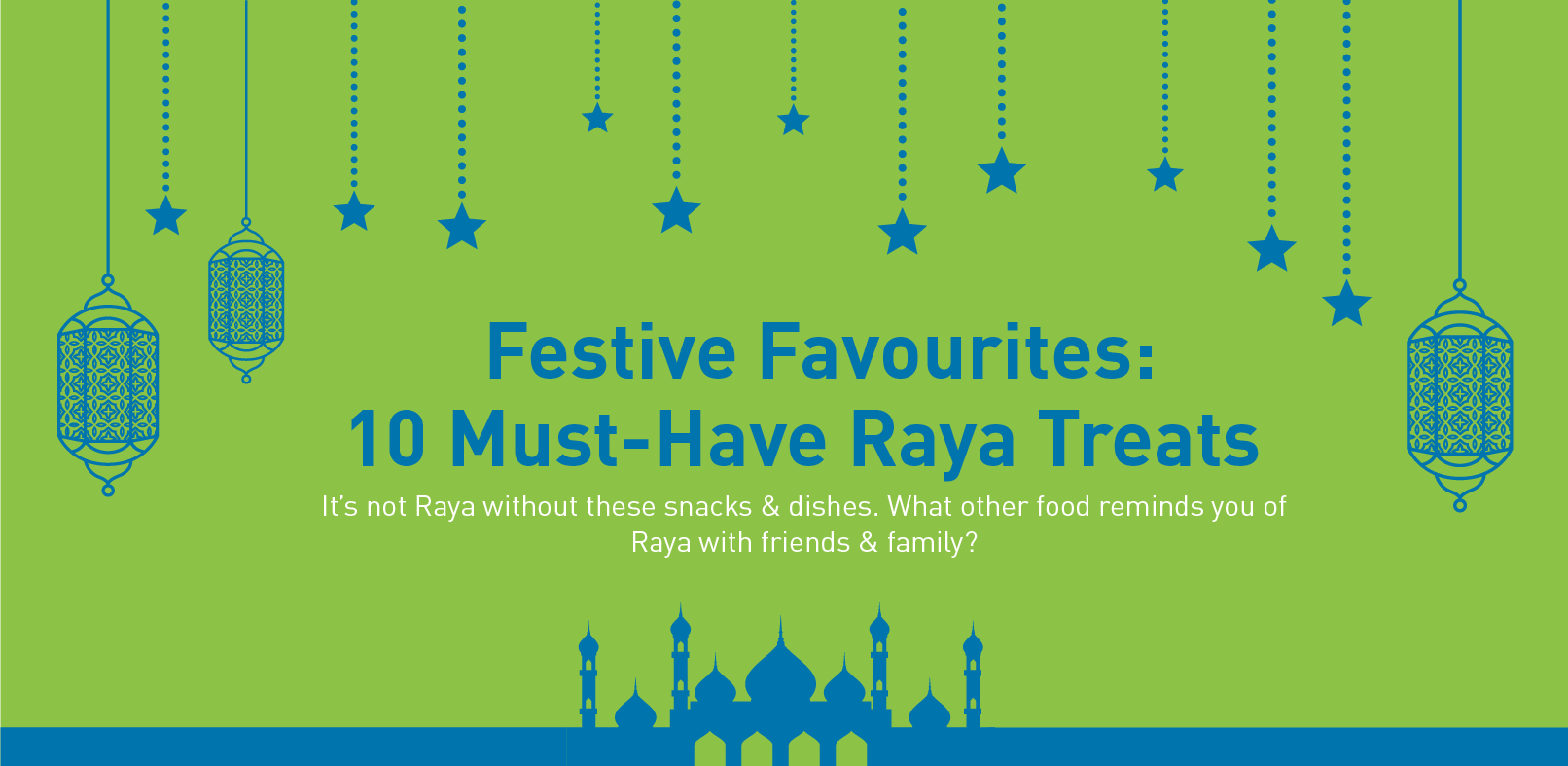 Festive Favourites:
10 Must-Have Raya Treats

It's not Raya without these snacks & dishes. What other food reminds you of Raya with friends & family?