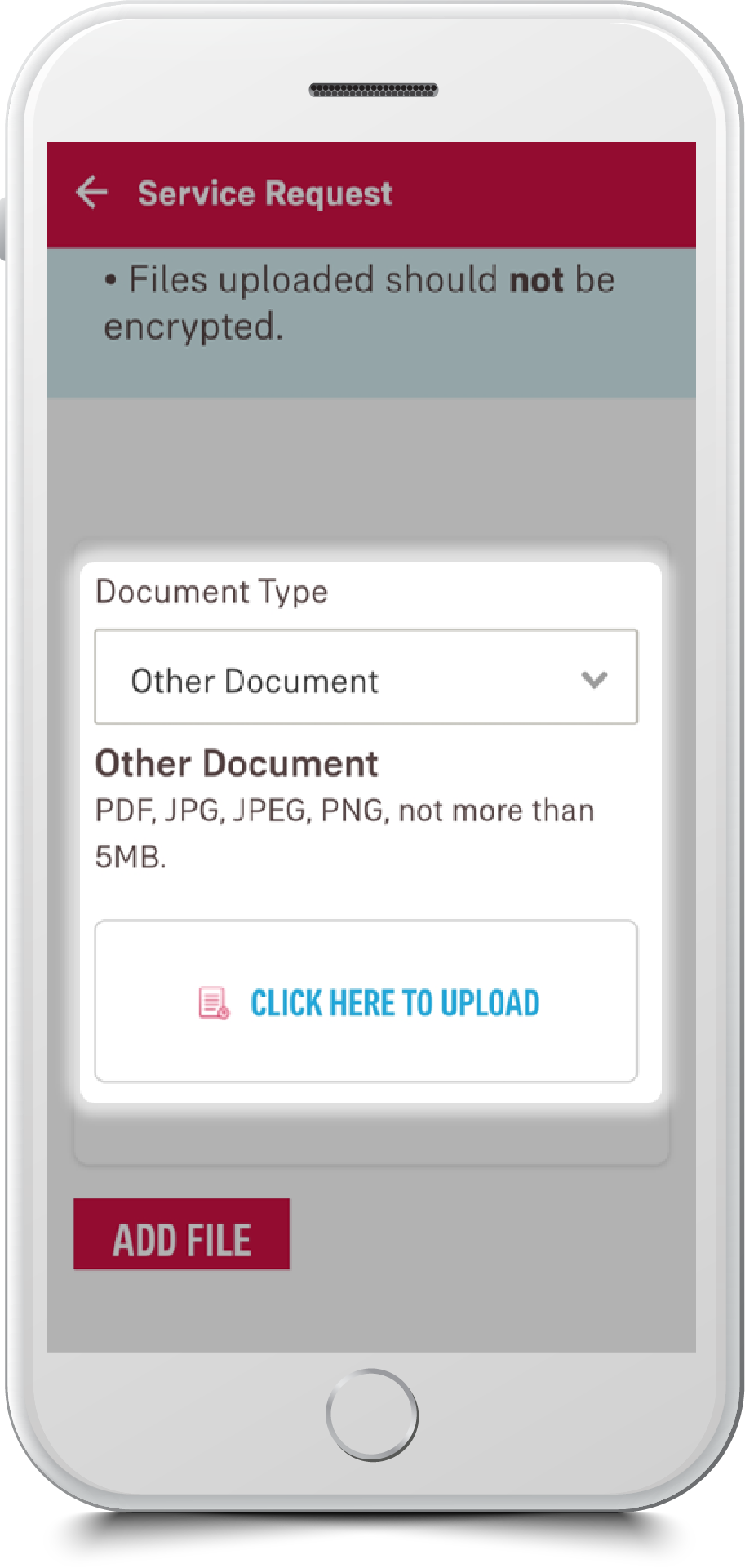 Service Request

• Files uploaded should not be encrypted.

Document Type

Other Document

Other Document
PDF, JPG, JPEG, PNG, not more than 5MB.

CLICK HERE TO UPLOAD

ADD FILE